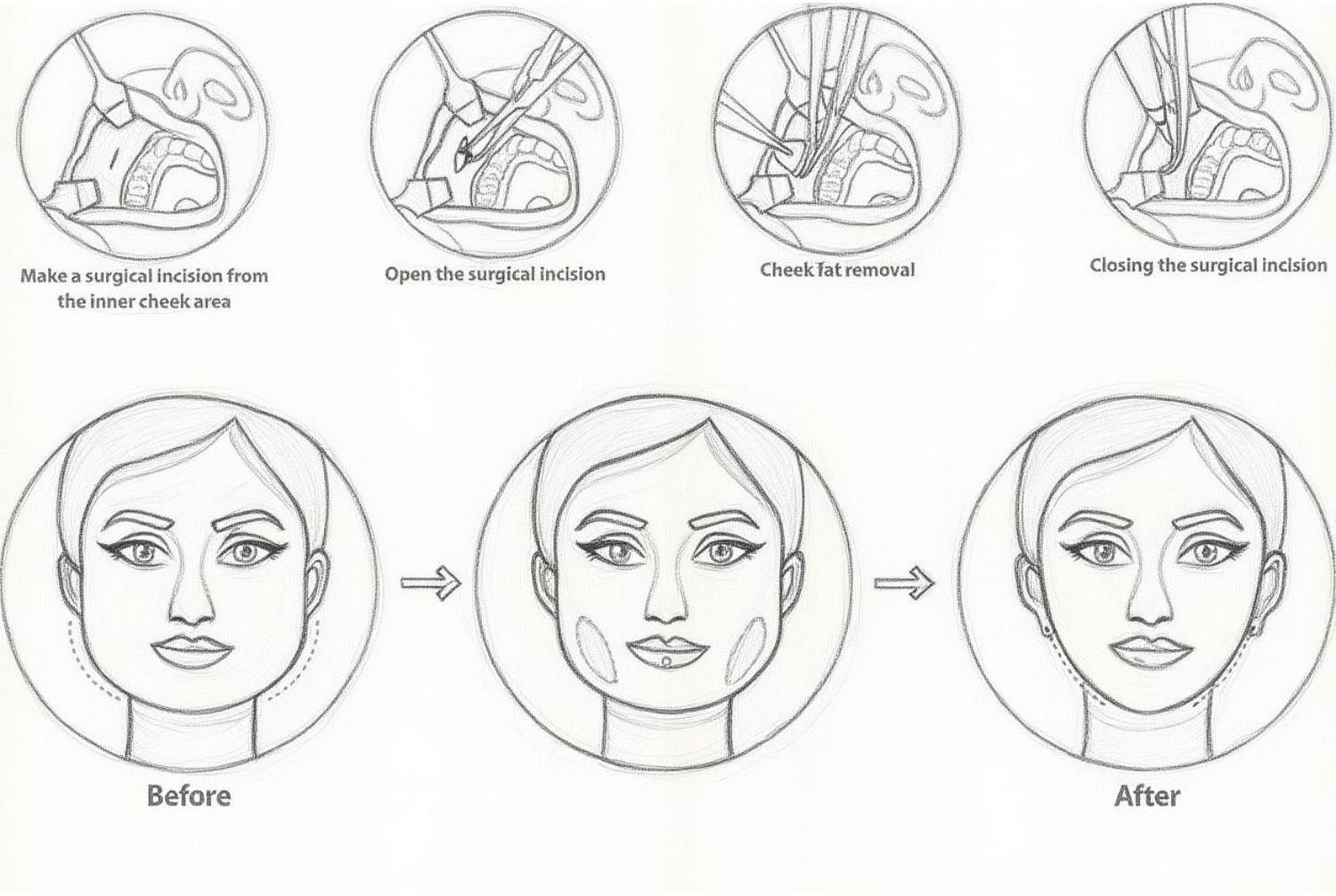 Make a surgical incision from the inner cheek area

Open the surgical incision

Cheek fat removal

Closing the surgical incision

Before

After